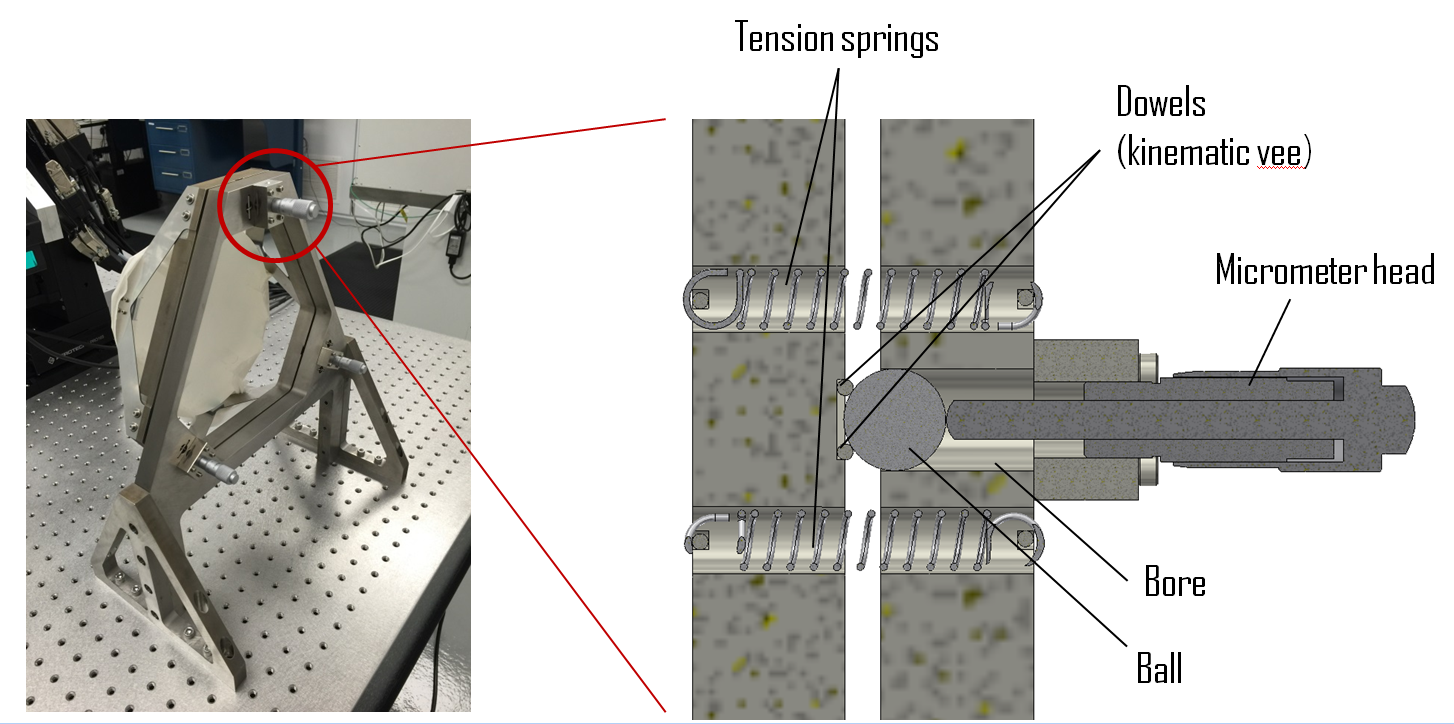 Tension springs

Dowels
(kinematic vee)

Micrometer head

Bore

Ball